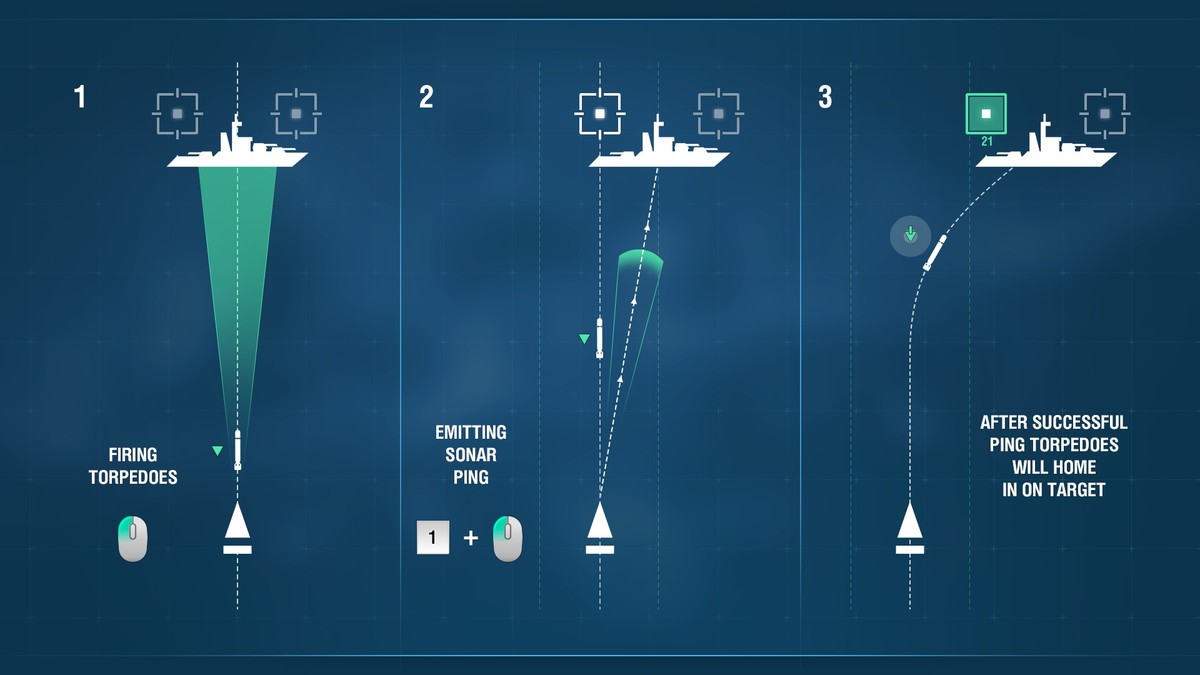 1

FIRING TORPEDOES

2

EMITTING SONAR PING

1 +

3

21

AFTER SUCCESSFUL PING TORPEDOES WILL HOME IN ON TARGET